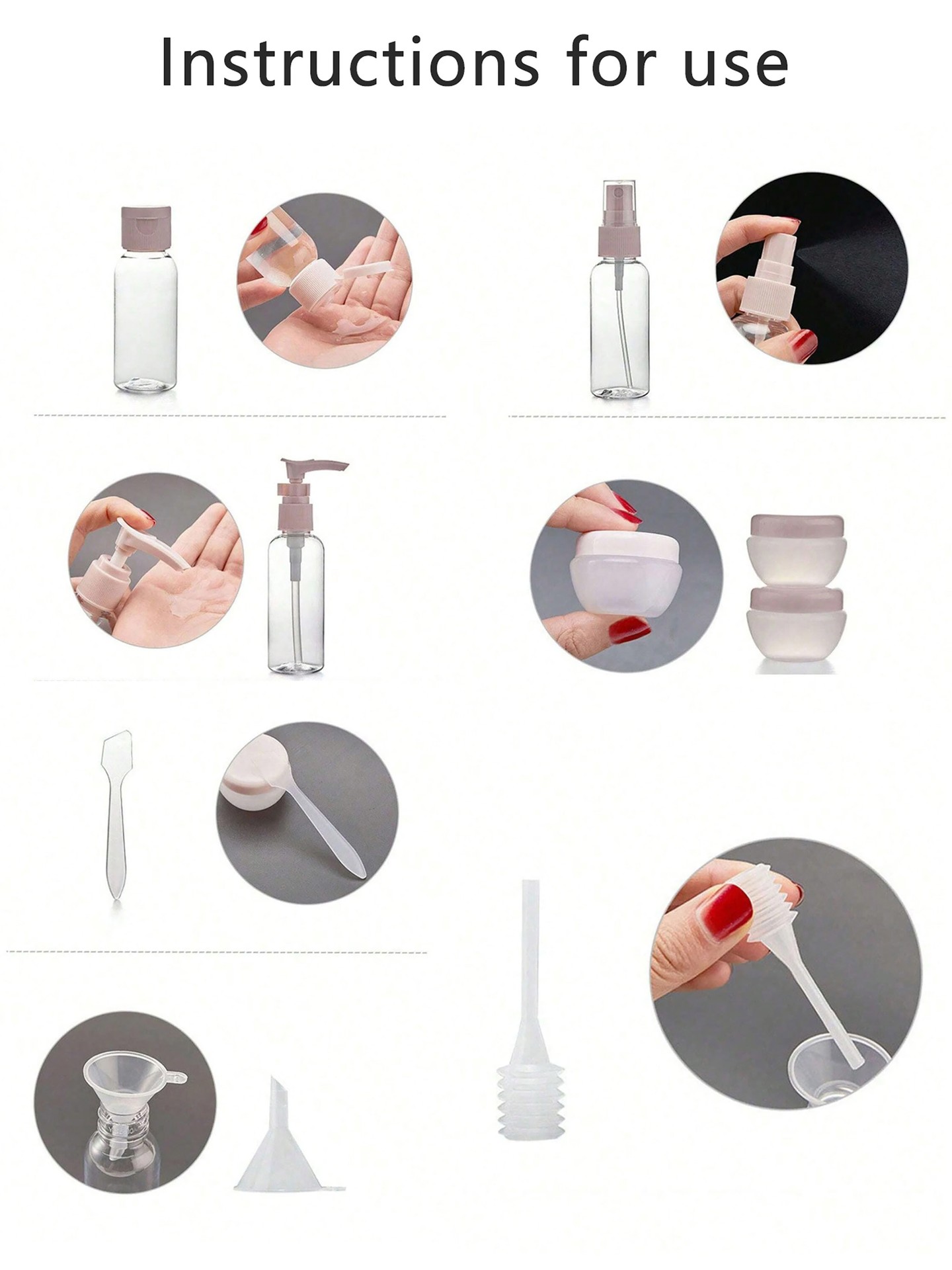 Instructions for use