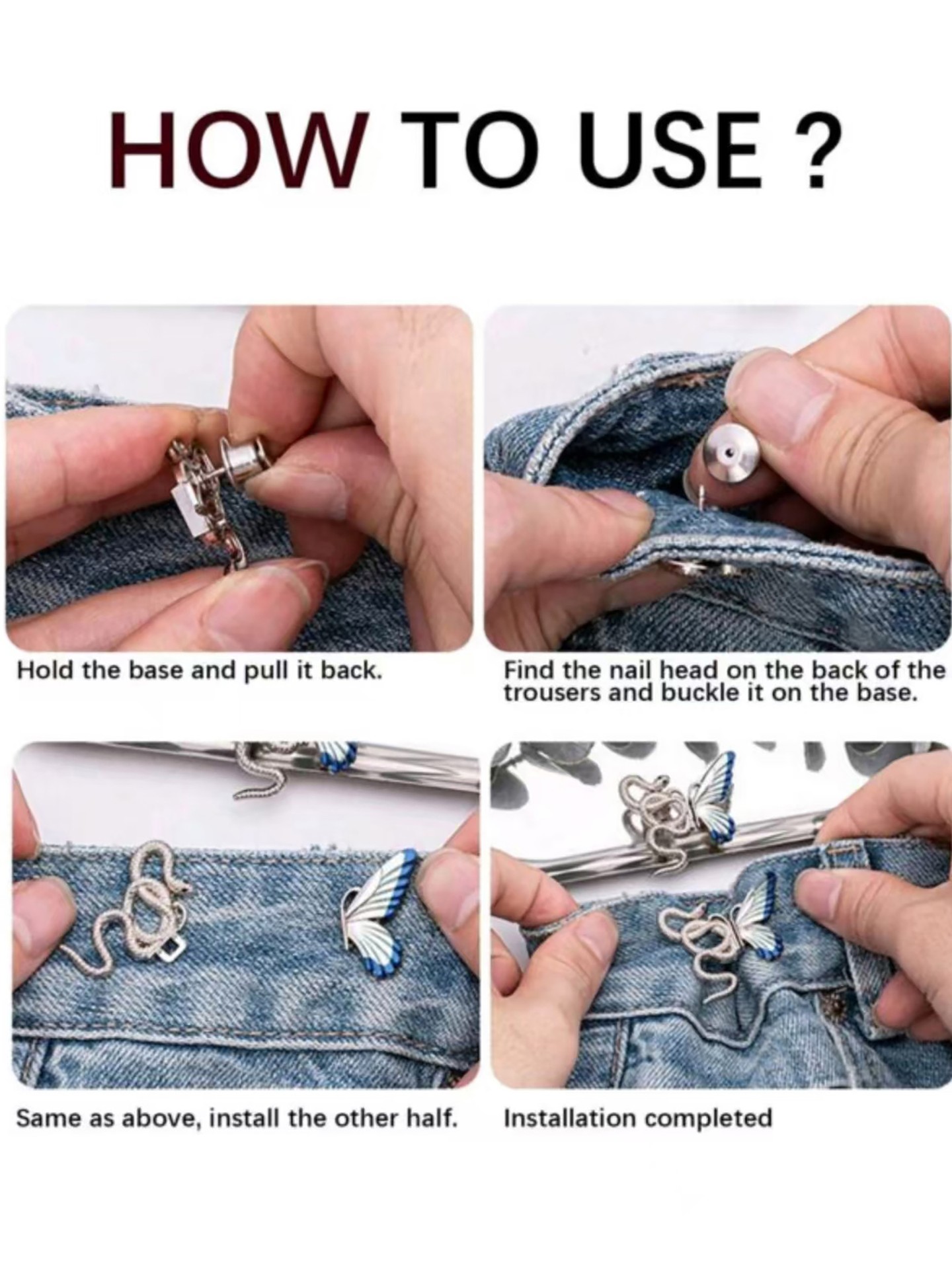 HOW TO USE ?

Hold the base and pull it back.

Find the nail head on the back of the trousers and buckle it on the base.

Same as above, install the other half.

Installation completed